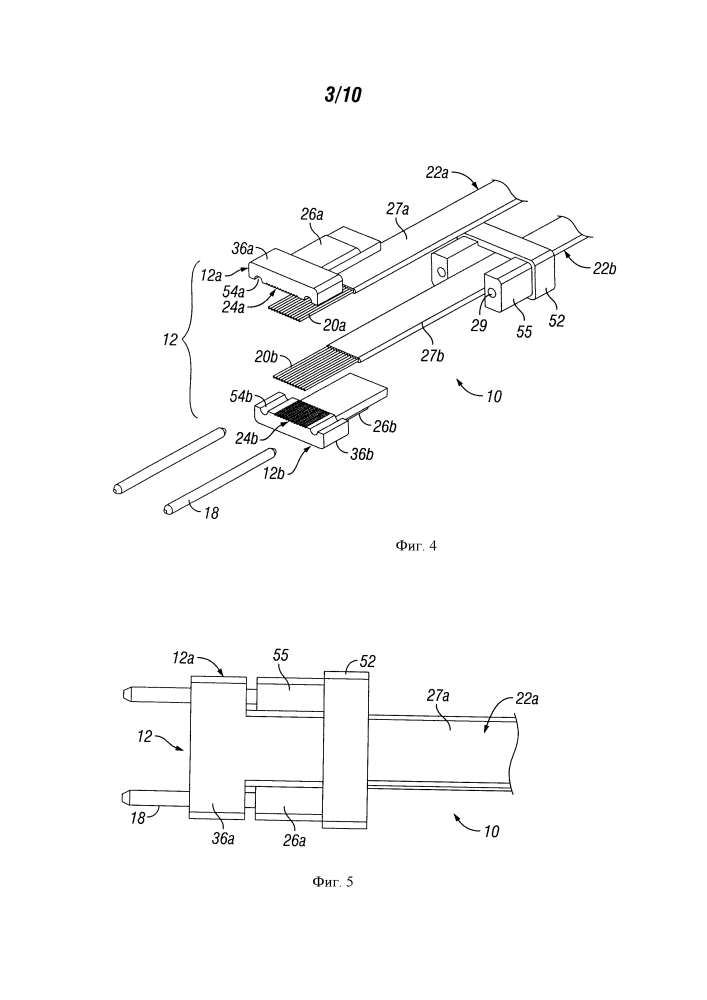 3/10

22a
26a
27a
36a
12a
54a
24a
20a
22b
29
55
52
12
20b
27b
54b
24b
26b
36b
12b
18
10

Фиг. 4

12a
55
52
27a
22a
12
18
36a
26a
10

Фиг. 5