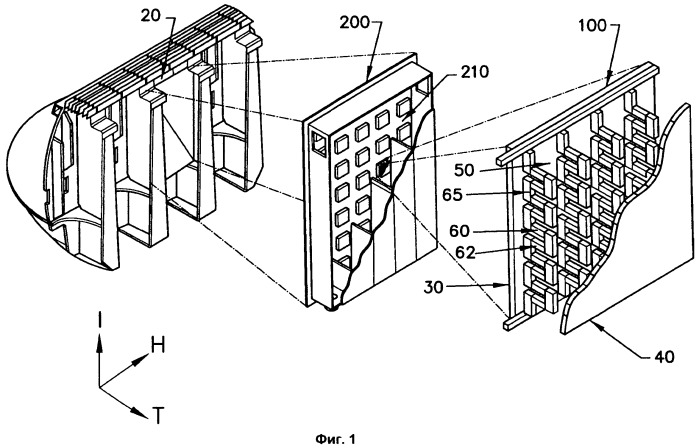 20
200
210
100
50
65
60
62
30
40
I
H
T
Фиг. 1