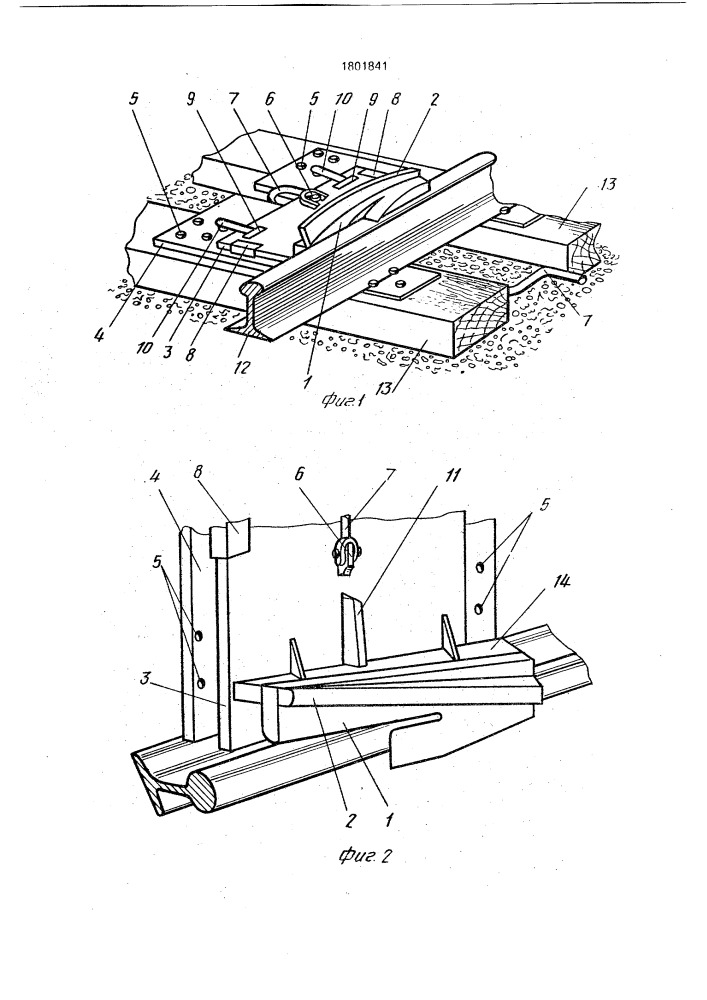 1801841

5
9
7
6
5
10
9
8
2
13
4
10
3
8
12
1
13
7

Фиг.1

4
8
6
7
11
5
5
14
3
2
1

Фиг. 2