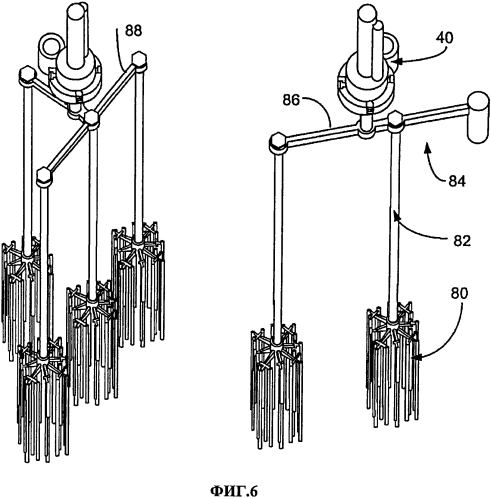 88
40
86
84
82
80
ФИГ.6