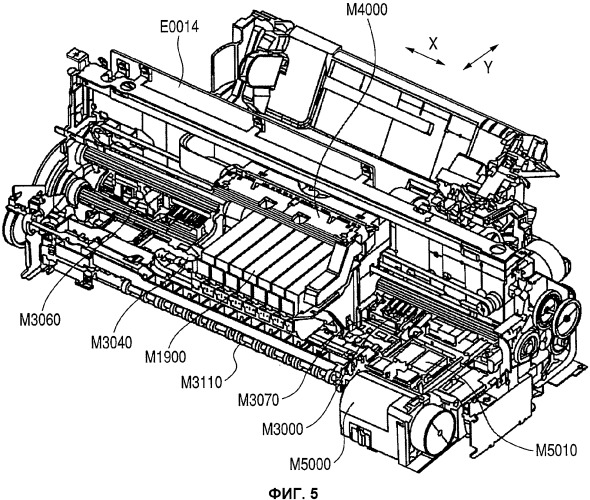 E0014
M4000
X
Y
M3060
M3040
M1900
M3110
M3070
M3000
M5000
M5010
ФИГ. 5