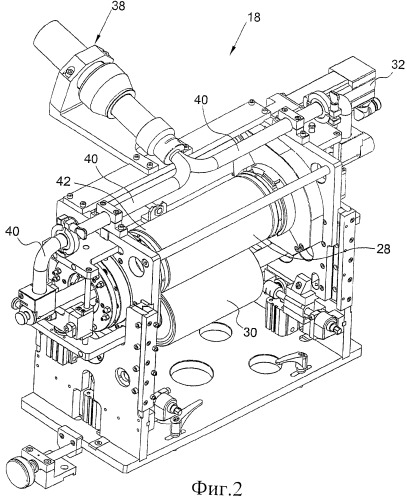 38
18
32
40
40
42
40
28
30
Фиг.2