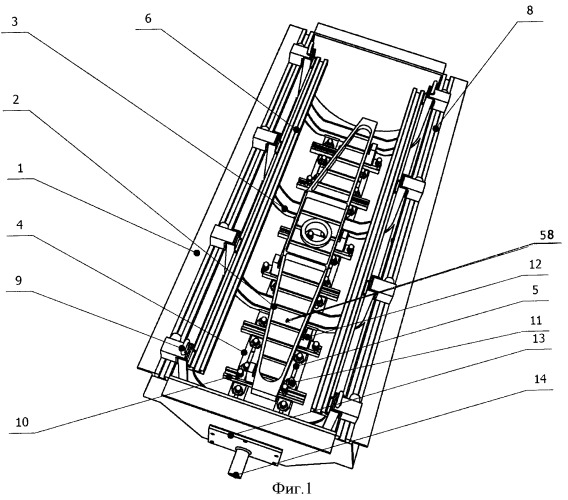 3
6
8
2
1
4
9
58
12
5
11
13
14
10
Фиг.1