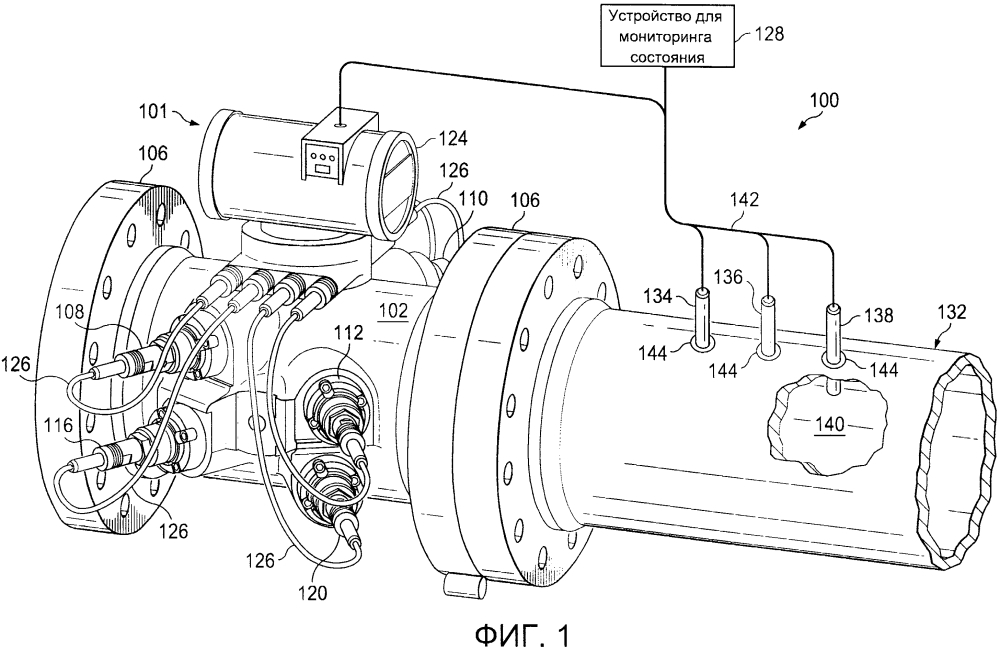 Устройство для мониторинга состояния

128

100

101

124

106

126

110

106

142

134

136

138

132

108

102

112

144

144

144

126

140

116

126

126

120

ФИГ. 1