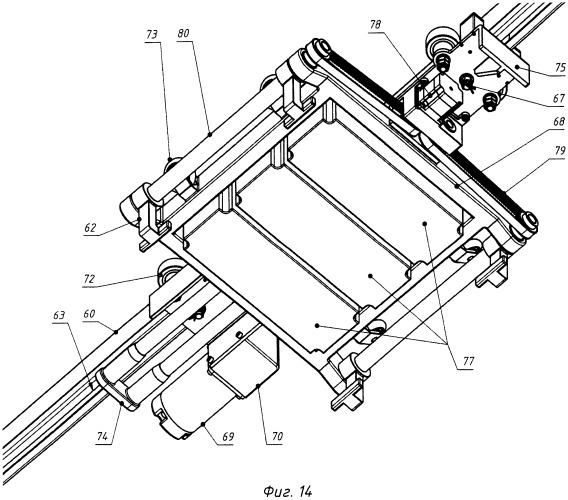 73
80
78
75
67
68
79
62
72
63
60
77
74
69
70
Фиг. 14