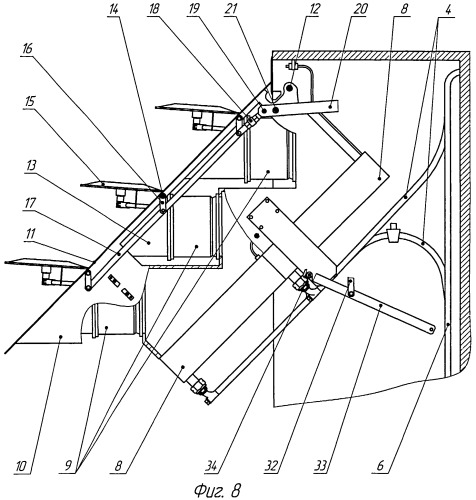 14 18 19 21 12 20 8 4

16

15

13

17

11

10 9 8 34 32 33 6

Фиг. 8