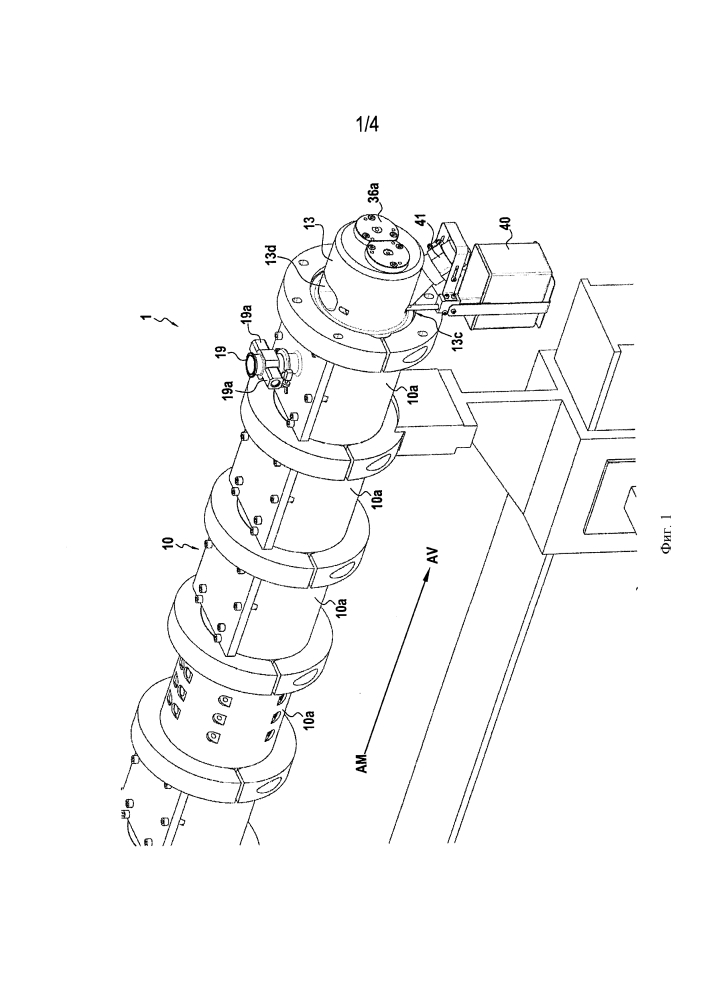 1/4

1
19a
19
19a
13d
13
36a
41
40
13c
10a
10a
10
10a
10a
AV
AM
Фиг. 1