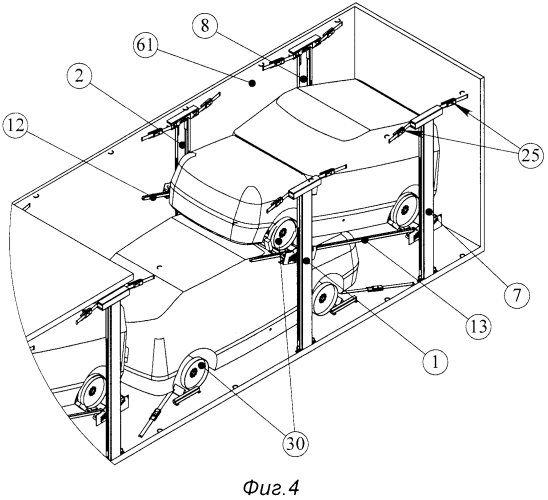 8
61
2
12
25
7
13
1
30
Фиг.4