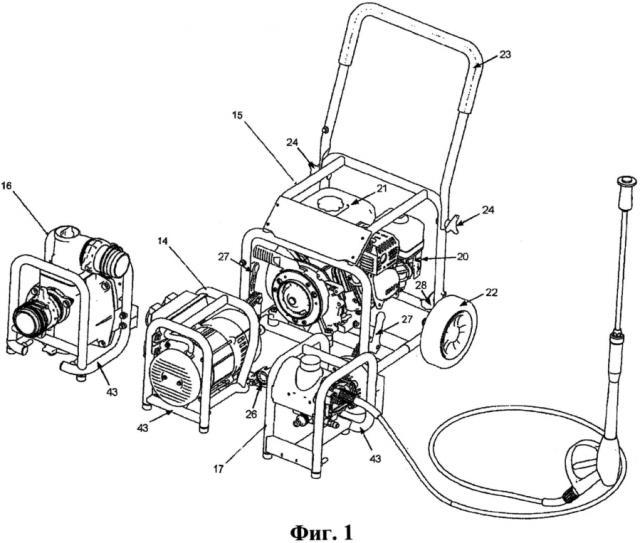 23
15
24
16
21
24
14
27
20
28
22
27
43
26
43
17
43
Фиг. 1