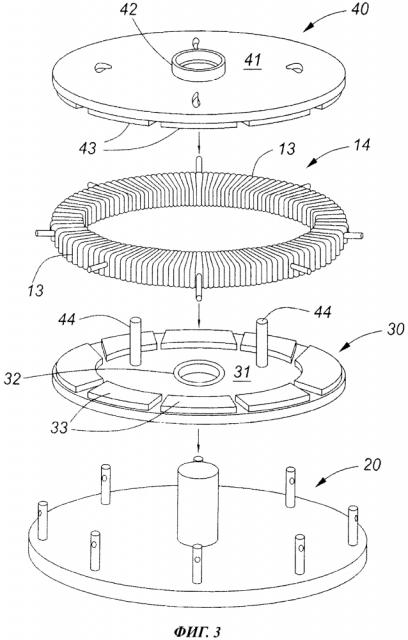 42
40
41
43
13
14
13
44
44
30
32
31
33
20
ФИГ. 3