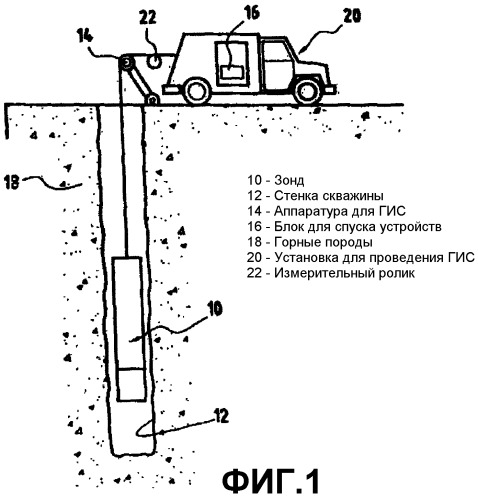 22
16
20
14
18
10 - Зонд
12 - Стенка скважины
14 - Аппаратура для ГИС
16 - Блок для спуска устройств
18 - Горные породы
20 - Установка для проведения ГИС
22 - Измерительный ролик
10
12
ФИГ.1