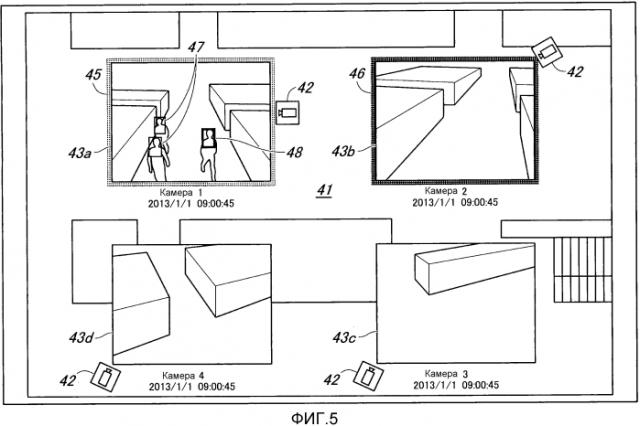 47
45
42
46
42
43a
48
43b
Камера 1
2013/1/1 09:00:45
41
Камера 2
2013/1/1 09:00:45
43d
43c
42
Камера 4
2013/1/1 09:00:45
42
Камера 3
2013/1/1 09:00:45
ФИГ.5