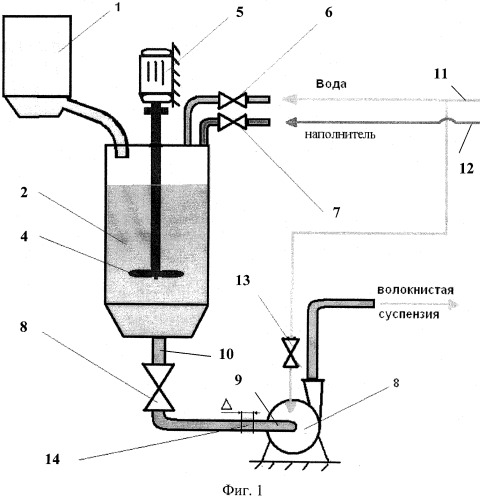 1
5
6
Вода
11
наполнитель
12
2
7
4
13
волокнистая суспензия
8
10
9
8
$\Delta$
14
Фиг. 1