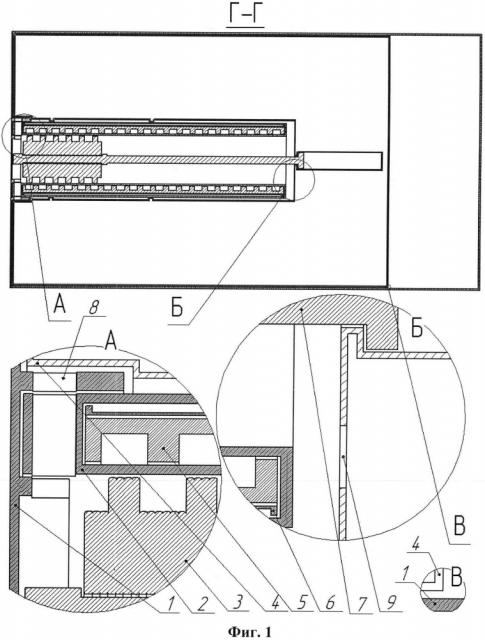 Г–Г

А
Б
8
А
Б
В
4
1
В
1 2 3 4 5 6 7 9

Фиг. 1