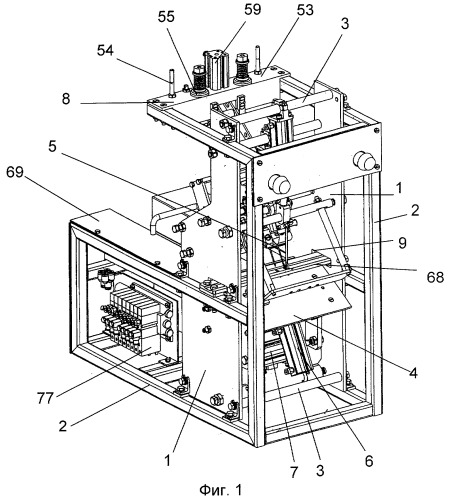 59
55
53
3
54
8
5
69
1
2
9
68
4
77
2
1
7
3
6
Фиг. 1